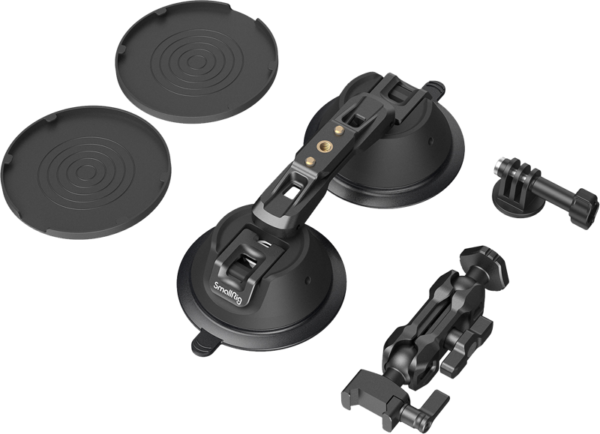 SmallRig