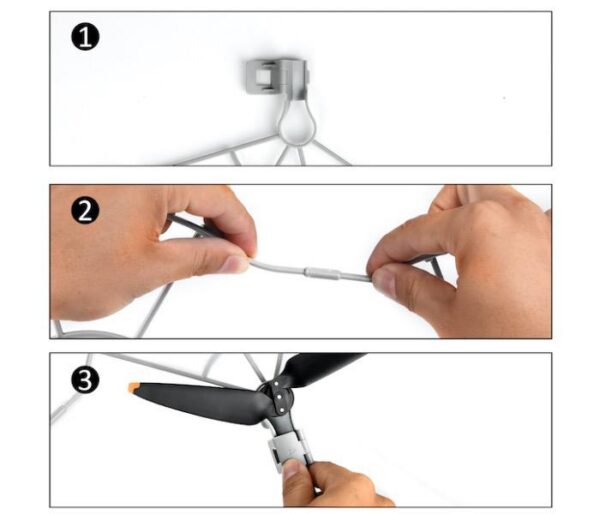 1

2

3